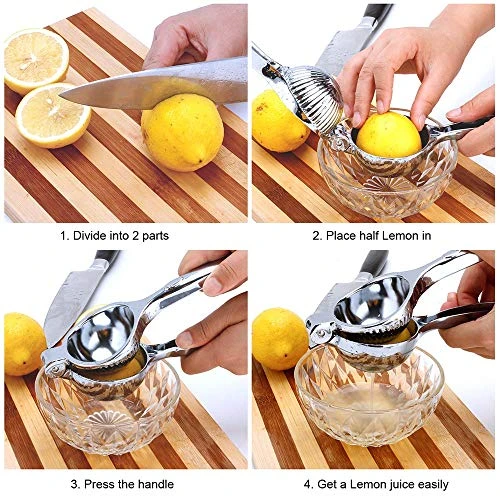 1. Divide into 2 parts

2. Place half Lemon in

3. Press the handle

4. Get a Lemon juice easily