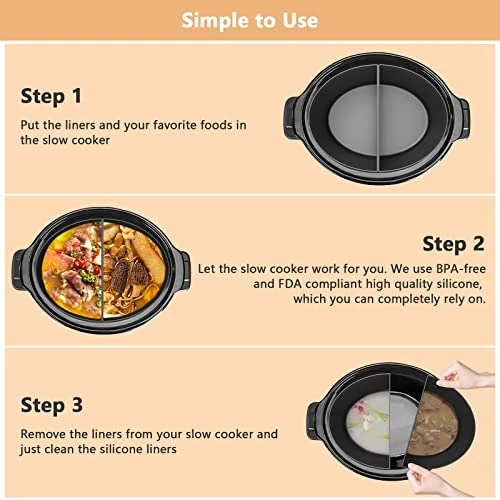 Simple to Use

Step 1

Put the liners and your favorite foods in the slow cooker

Step 2

Let the slow cooker work for you. We use BPA-free and FDA compliant high quality silicone, which you can completely rely on.

Step 3

Remove the liners from your slow cooker and just clean the silicone liners