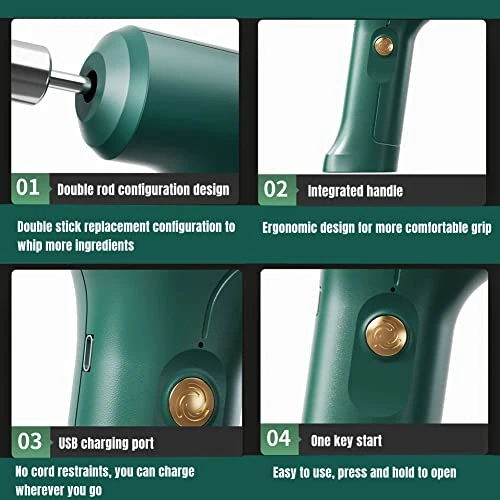 01 Double rod configuration design

Double stick replacement configuration to whip more ingredients

02 Integrated handle

Ergonomic design for more comfortable grip

03 USB charging port

No cord restraints, you can charge wherever you go

04 One key start

Easy to use, press and hold to open