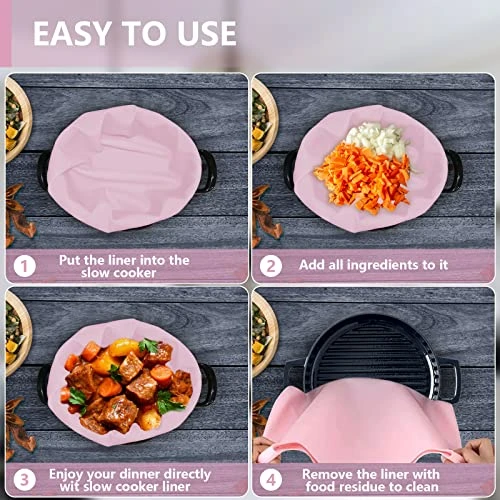 EASY TO USE

1 Put the liner into the slow cooker

2 Add all ingredients to it

3 Enjoy your dinner directly wit slow cooker liner

4 Remove the liner with food residue to clean