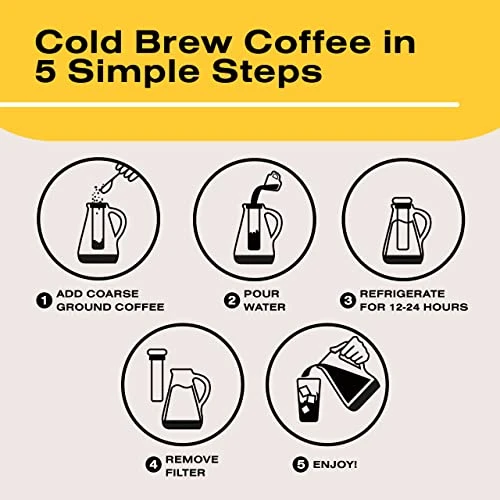 Cold Brew Coffee in 5 Simple Steps

1 ADD COARSE GROUND COFFEE

2 POUR WATER

3 REFRIGERATE FOR 12-24 HOURS

4 REMOVE FILTER

5 ENJOY!