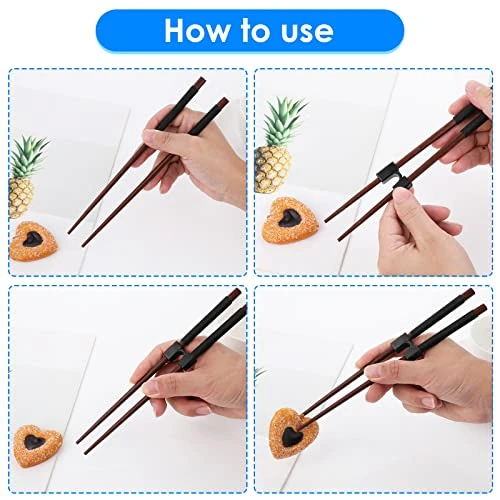 How to use