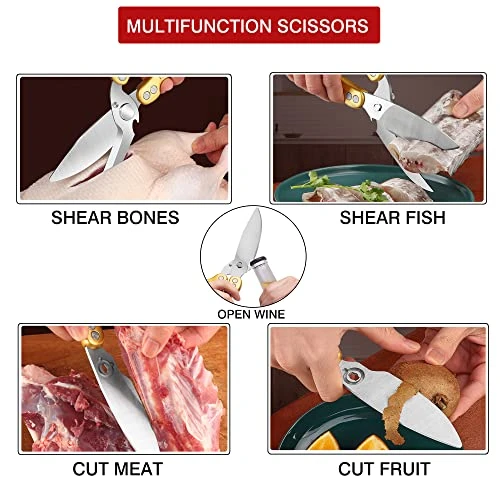 MULTIFUNCTION SCISSORS

SHEAR BONES

SHEAR FISH

OPEN WINE

CUT MEAT

CUT FRUIT