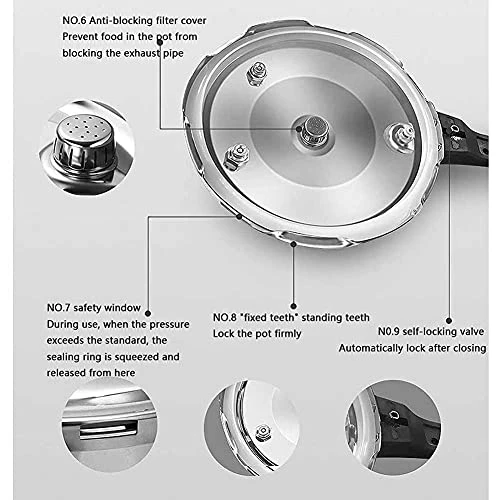 NO.6 Anti-blocking filter cover
Prevent food in the pot from blocking the exhaust pipe

NO.7 safety window
During use, when the pressure exceeds the standard, the sealing ring is squeezed and released from here

NO.8 "fixed teeth" standing teeth
Lock the pot firmly

N0.9 self-locking valve
Automatically lock after closing