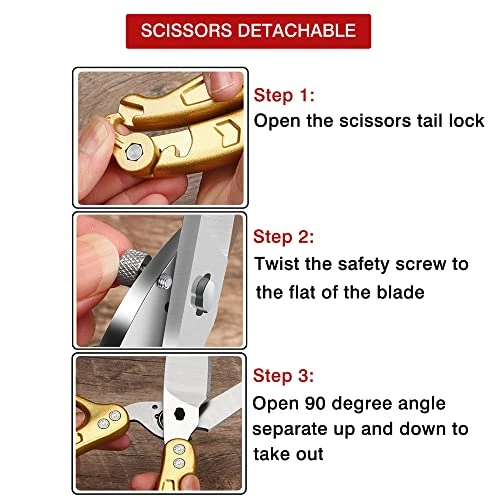 SCISSORS DETACHABLE

Step 1:
Open the scissors tail lock

Step 2:
Twist the safety screw to the flat of the blade

Step 3:
Open 90 degree angle separate up and down to take out