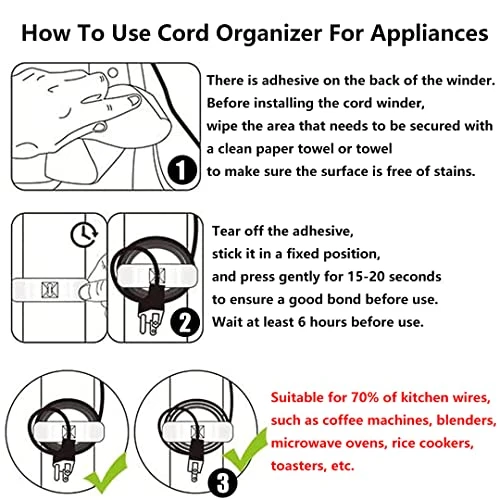 How To Use Cord Organizer For Appliances

1

There is adhesive on the back of the winder. Before installing the cord winder, wipe the area that needs to be secured with a clean paper towel or towel to make sure the surface is free of stains.

2

Tear off the adhesive, stick it in a fixed position, and press gently for 15-20 seconds to ensure a good bond before use. Wait at least 6 hours before use.

3

Suitable for 70% of kitchen wires, such as coffee machines, blenders, microwave ovens, rice cookers, toasters, etc.