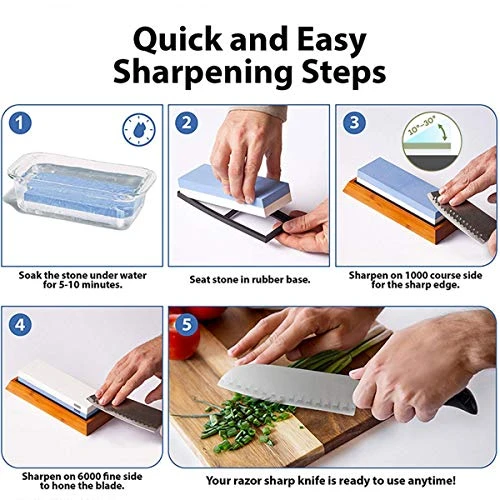 Quick and Easy Sharpening Steps

1

Soak the stone under water for 5-10 minutes.

2

Seat stone in rubber base.

3

10°-30°

Sharpen on 1000 course side for the sharp edge.

4

Sharpen on 6000 fine side to hone the blade.

5

Your razor sharp knife is ready to use anytime!