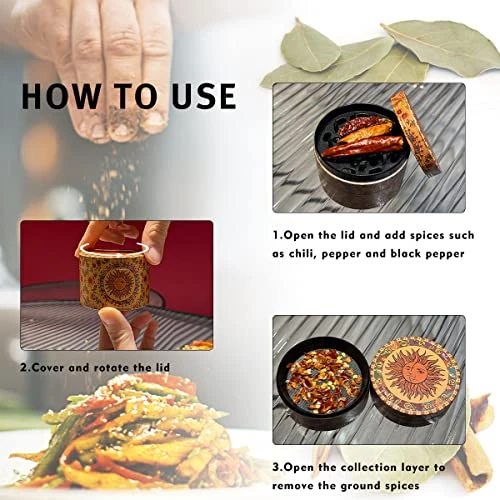 HOW TO USE

1.Open the lid and add spices such as chili, pepper and black pepper

2.Cover and rotate the lid

3.Open the collection layer to remove the ground spices