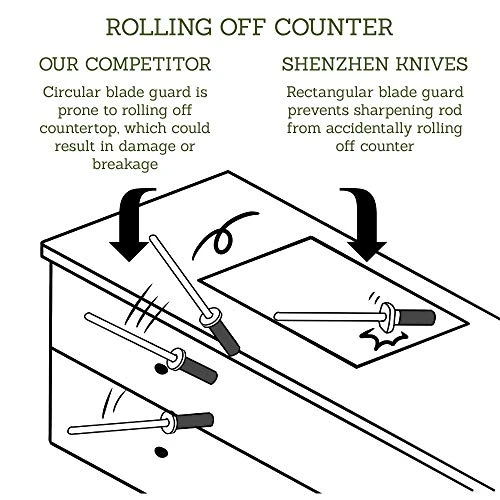 ROLLING OFF COUNTER

OUR COMPETITOR

Circular blade guard is prone to rolling off countertop, which could result in damage or breakage

SHENZHEN KNIVES

Rectangular blade guard prevents sharpening rod from accidentally rolling off counter