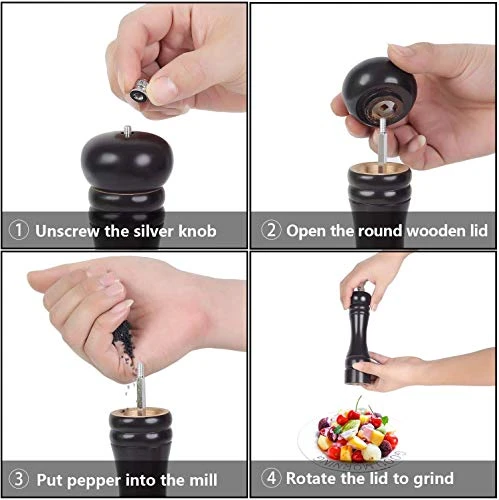 ① Unscrew the silver knob

② Open the round wooden lid

③ Put pepper into the mill

④ Rotate the lid to grind