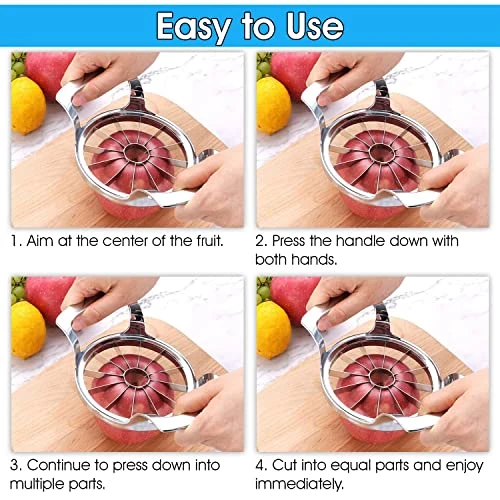 Easy to Use

1. Aim at the center of the fruit.

2. Press the handle down with both hands.

3. Continue to press down into multiple parts.

4. Cut into equal parts and enjoy immediately.