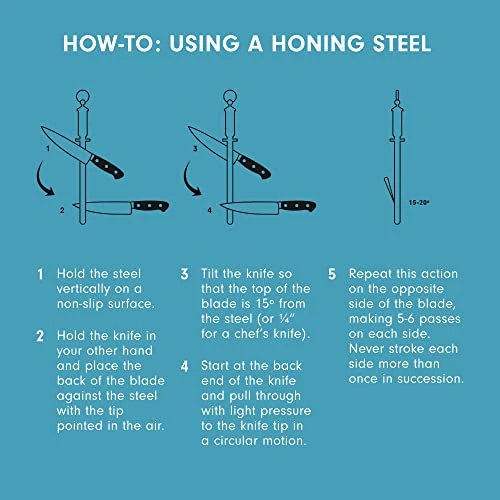 HOW-TO: USING A HONING STEEL

1

2

3

4

15-20°

1 Hold the steel vertically on a non-slip surface.

2 Hold the knife in your other hand and place the back of the blade against the steel with the tip pointed in the air.

3 Tilt the knife so that the top of the blade is 15° from the steel (or ¼" for a chef's knife).

4 Start at the back end of the knife and pull through with light pressure to the knife tip in a circular motion.

5 Repeat this action on the opposite side of the blade, making 5-6 passes on each side. Never stroke each side more than once in succession.