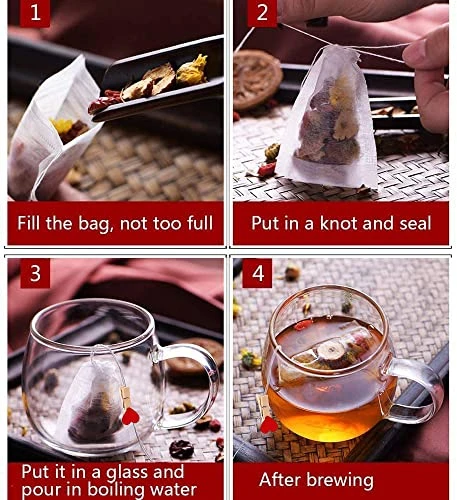 1

Fill the bag, not too full

2

Put in a knot and seal

3

Put it in a glass and pour in boiling water

4

After brewing