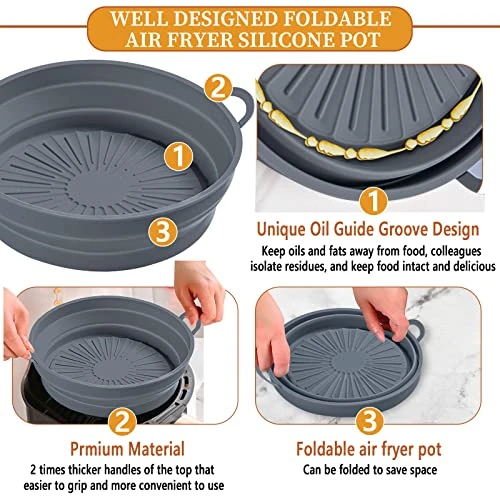 WELL DESIGNED FOLDABLE AIR FRYER SILICONE POT

2

1

3

1

Unique Oil Guide Groove Design

Keep oils and fats away from food, colleagues isolate residues, and keep food intact and delicious

2

Prmium Material

2 times thicker handles of the top that easier to grip and more convenient to use

3

Foldable air fryer pot

Can be folded to save space