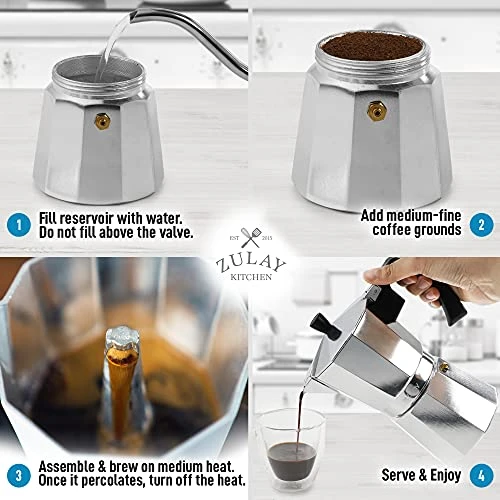 1 Fill reservoir with water. Do not fill above the valve.

Add medium-fine coffee grounds 2

EST 2015
ZULAY
KITCHEN

3 Assemble & brew on medium heat. Once it percolates, turn off the heat.

Serve & Enjoy 4