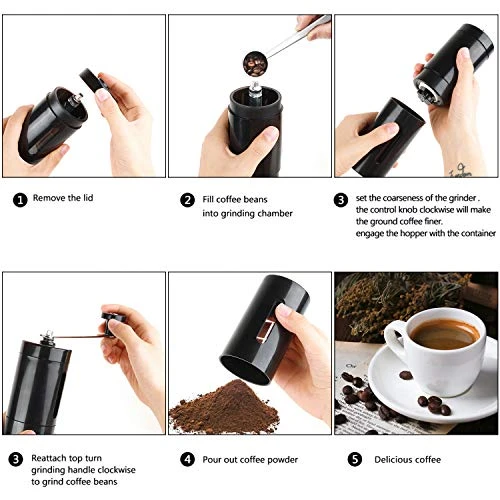 1 Remove the lid

2 Fill coffee beans into grinding chamber

3 set the coarseness of the grinder . the control knob clockwise will make the ground coffee finer. engage the hopper with the container

3 Reattach top turn grinding handle clockwise to grind coffee beans

4 Pour out coffee powder

5 Delicious coffee