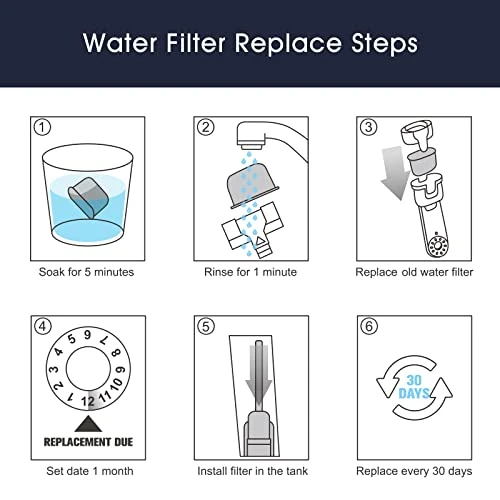 Water Filter Replace Steps

①
Soak for 5 minutes

②
Rinse for 1 minute

③
Replace old water filter

④
1 2 3 4 5 6 7 8 9 10 11 12
REPLACEMENT DUE
Set date 1 month

⑤
Install filter in the tank

⑥
30 DAYS
Replace every 30 days