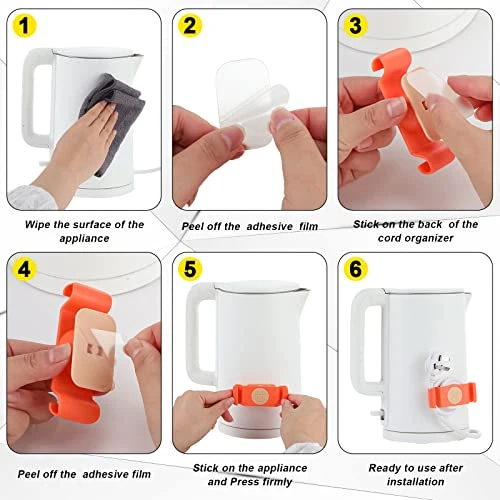 1

Wipe the surface of the appliance

2

Peel off the adhesive film

3

Stick on the back of the cord organizer

4

Peel off the adhesive film

5

Stick on the appliance and Press firmly

6

Ready to use after installation