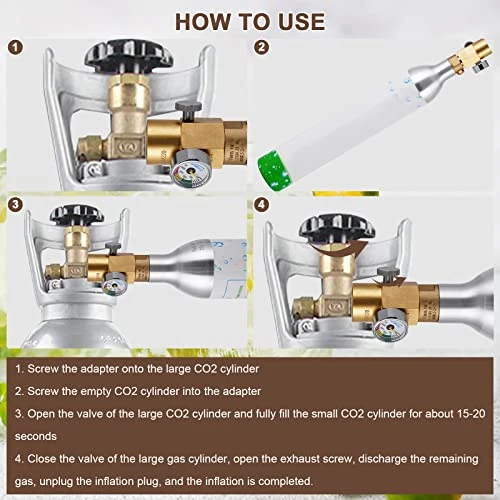 HOW TO USE

1

2

3

4

1. Screw the adapter onto the large CO2 cylinder

2. Screw the empty CO2 cylinder into the adapter

3. Open the valve of the large CO2 cylinder and fully fill the small CO2 cylinder for about 15-20 seconds

4. Close the valve of the large gas cylinder, open the exhaust screw, discharge the remaining gas, unplug the inflation plug, and the inflation is completed.