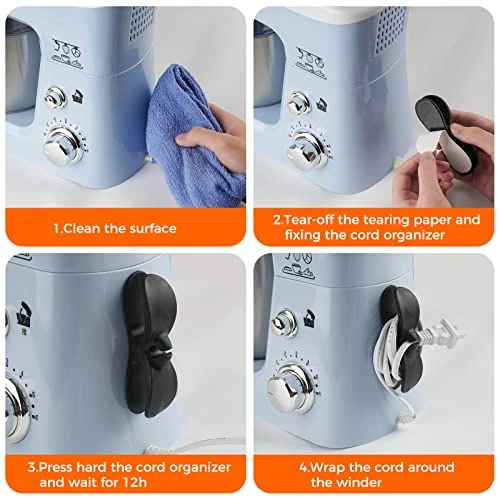 1.Clean the surface

2.Tear-off the tearing paper and fixing the cord organizer

3.Press hard the cord organizer and wait for 12h

4.Wrap the cord around the winder