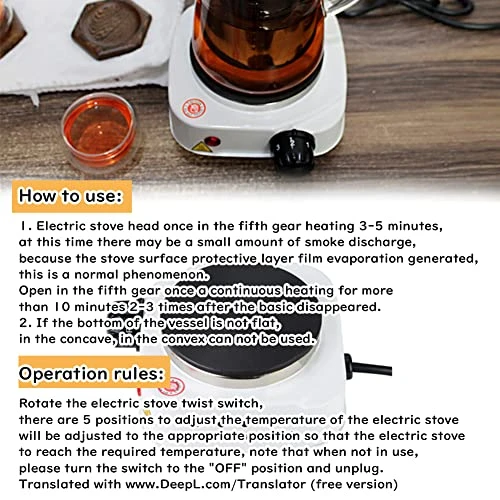 How to use:

1. Electric stove head once in the fifth gear heating 3-5 minutes, at this time there may be a small amount of smoke discharge, because the stove surface protective layer film evaporation generated, this is a normal phenomenon.
Open in the fifth gear once a continuous heating for more than 10 minutes 2-3 times after the basic disappeared.
2. If the bottom of the vessel is not flat, in the concave, in the convex can not be used.

Operation rules:

Rotate the electric stove twist switch, there are 5 positions to adjust the temperature of the electric stove will be adjusted to the appropriate position so that the electric stove to reach the required temperature, note that when not in use, please turn the switch to the "OFF" position and unplug.
Translated with www.DeepL.com/Translator (free version)