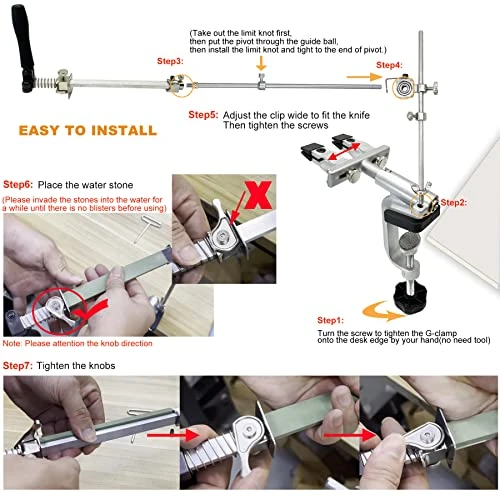 (Take out the limit knot first, then put the pivot through the guide ball, then install the limit knot and tight to the end of pivot.)

Step3:

Step4:

Step5: Adjust the clip wide to fit the knife Then tighten the screws

EASY TO INSTALL

Step6: Place the water stone

(Please invade the stones into the water for a while until there is no blisters before using)

X

Step2:

Note: Please attention the knob direction

Step1:

Turn the screw to tighten the G-clamp onto the desk edge by your hand(no need tool)

Step7: Tighten the knobs