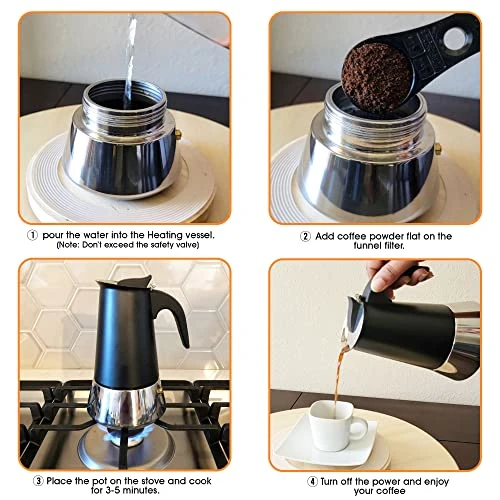 ① pour the water into the Heating vessel.
(Note: Don't exceed the safety valve)

② Add coffee powder flat on the funnel filter.

③ Place the pot on the stove and cook for 3-5 minutes.

④ Turn off the power and enjoy your coffee