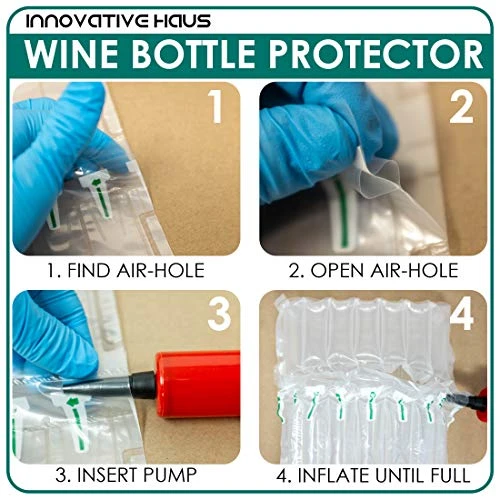 INNOVATIVE HAUS

WINE BOTTLE PROTECTOR

1

1. FIND AIR-HOLE

2

2. OPEN AIR-HOLE

3

3. INSERT PUMP

4

4. INFLATE UNTIL FULL