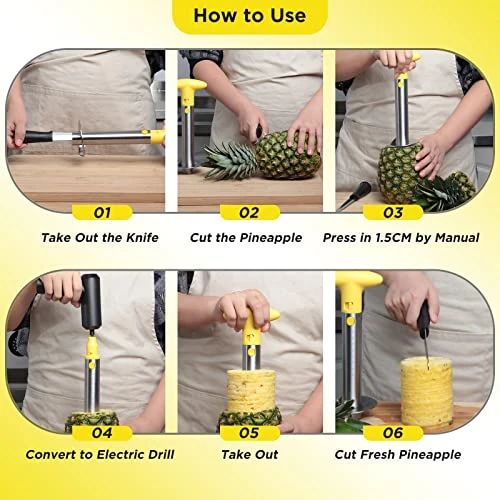 How to Use

01
Take Out the Knife

02
Cut the Pineapple

03
Press in 1.5CM by Manual

04
Convert to Electric Drill

05
Take Out

06
Cut Fresh Pineapple