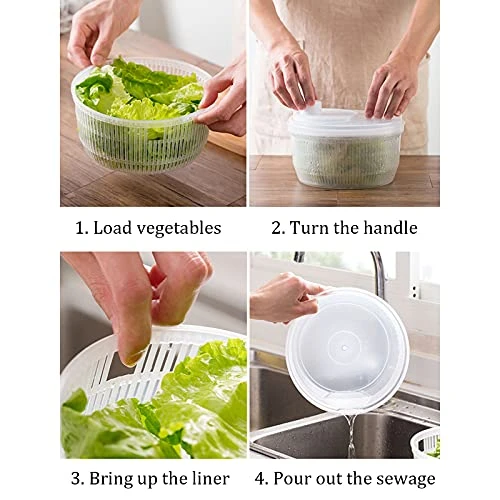 1. Load vegetables

2. Turn the handle

3. Bring up the liner

4. Pour out the sewage