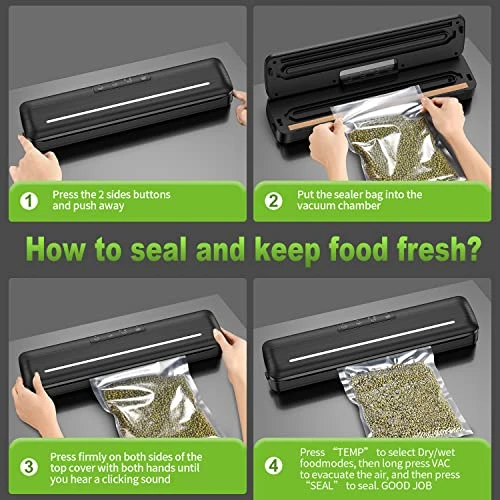 1 Press the 2 sides buttons and push away

2 Put the sealer bag into the vacuum chamber

How to seal and keep food fresh?

3 Press firmly on both sides of the top cover with both hands until you hear a clicking sound

4 Press “TEMP” to select Dry/wet foodmodes, then long press VAC to evacuate the air, and then press “SEAL” to seal. GOOD JOB