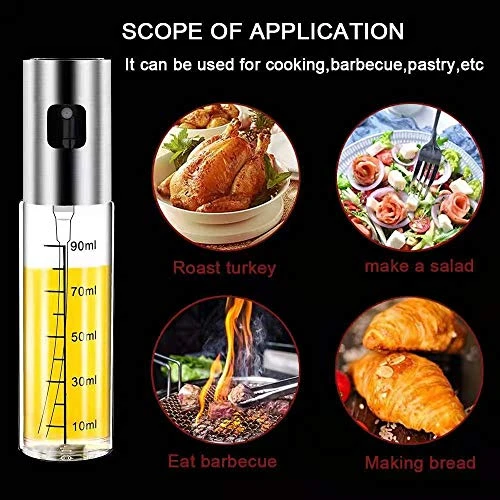 SCOPE OF APPLICATION

It can be used for cooking,barbecue,pastry,etc

90ml
70ml
50ml
30ml
10ml

Roast turkey

make a salad

Eat barbecue

Making bread