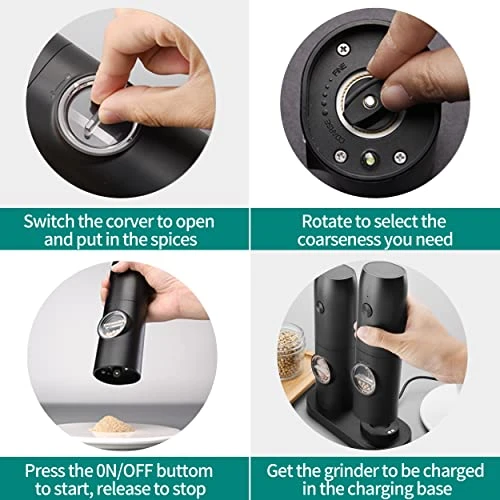 FINE

COARSE

Switch the corver to open and put in the spices

Rotate to select the coarseness you need

Press the 0N/OFF buttom to start, release to stop

Get the grinder to be charged in the charging base