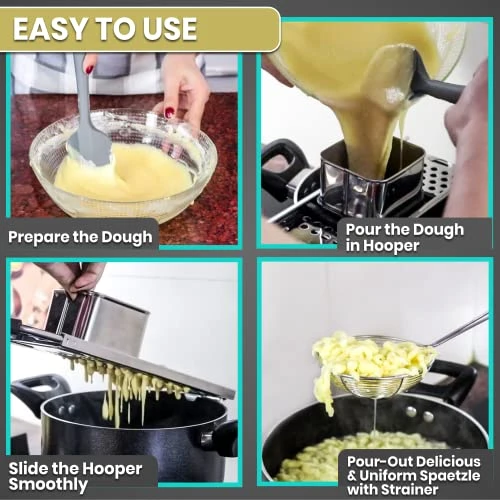 EASY TO USE

Prepare the Dough

Pour the Dough in Hooper

Slide the Hooper Smoothly

Pour-Out Delicious & Uniform Spaetzle with Strainer