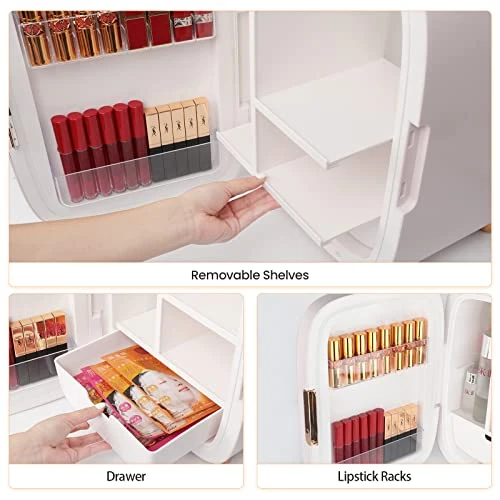 Removable Shelves

Drawer

Lipstick Racks