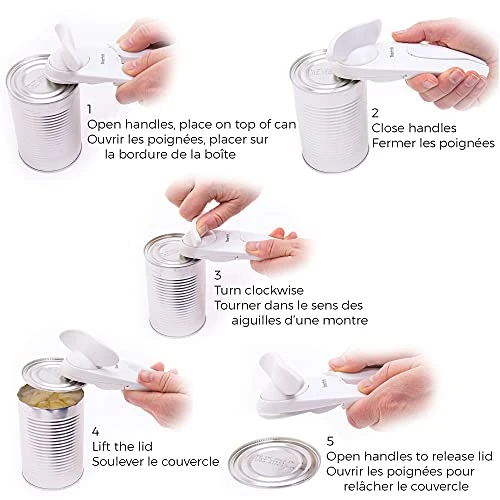 1
Open handles, place on top of can
Ouvrir les poignées, placer sur la bordure de la boîte

2
Close handles
Fermer les poignées

3
Turn clockwise
Tourner dans le sens des aiguilles d'une montre

4
Lift the lid
Soulever le couvercle

5
Open handles to release lid
Ouvrir les poignées pour relâcher le couvercle