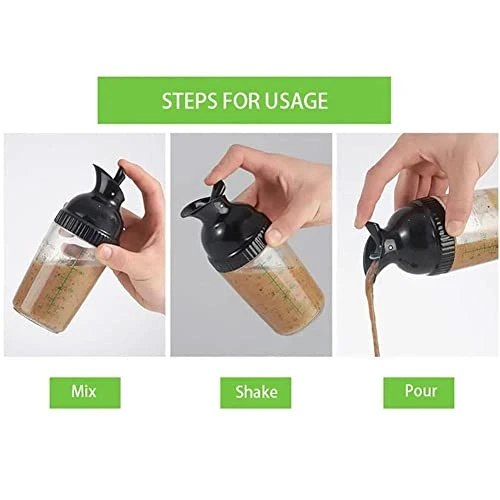 STEPS FOR USAGE

Mix

Shake

Pour