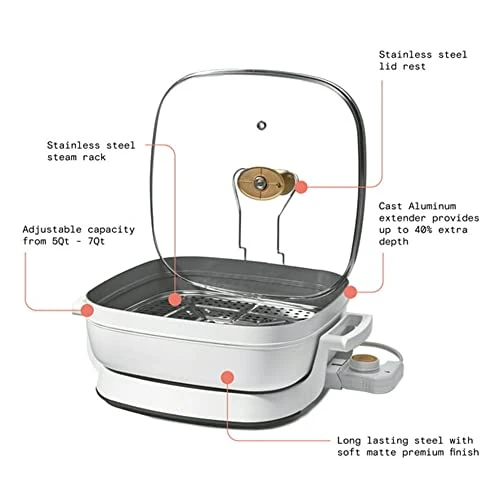 Stainless steel lid rest

Stainless steel steam rack

Cast Aluminum extender provides up to 40% extra depth

Adjustable capacity from 5Qt - 7Qt

Long lasting steel with soft matte premium finish