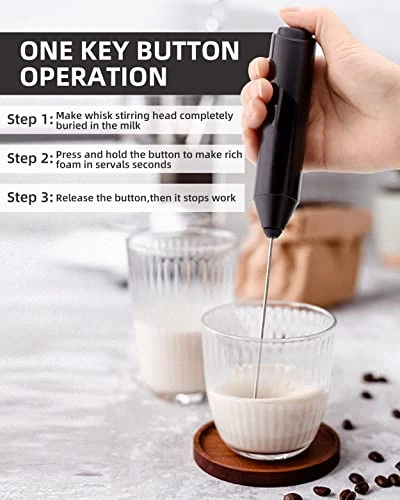 ONE KEY BUTTON OPERATION

Step 1: Make whisk stirring head completely buried in the milk

Step 2: Press and hold the button to make rich foam in servals seconds

Step 3: Release the button,then it stops work