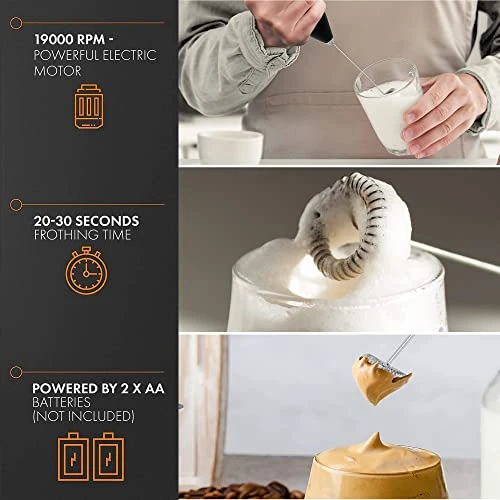 19000 RPM - POWERFUL ELECTRIC MOTOR

20-30 SECONDS FROTHING TIME

POWERED BY 2 X AA BATTERIES (NOT INCLUDED)