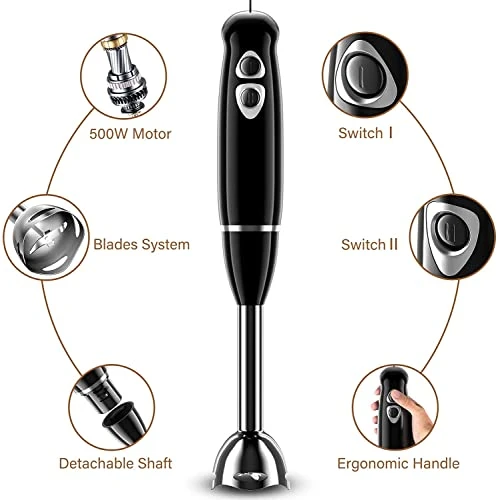 500W Motor

Blades System

Detachable Shaft

Switch I

Switch II

Ergonomic Handle