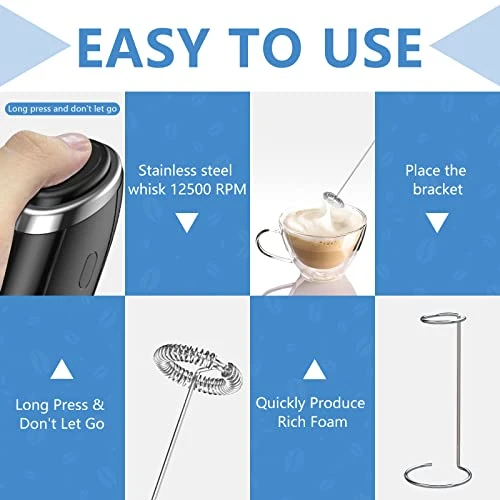 EASY TO USE

Long press and don't let go

Stainless steel whisk 12500 RPM

Place the bracket

Long Press & Don't Let Go

Quickly Produce Rich Foam