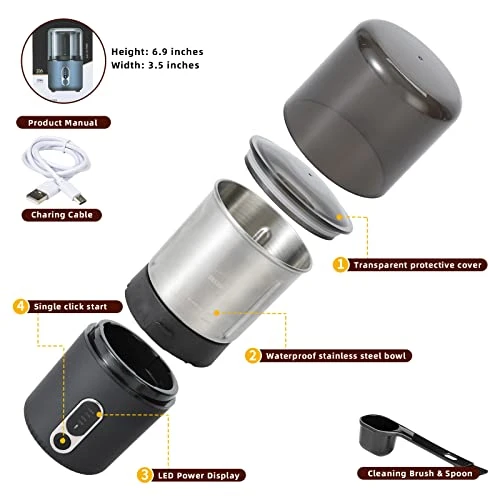 Height: 6.9 inches
Width: 3.5 inches

Product Manual

Charing Cable

1 Transparent protective cover

4 Single click start

2 Waterproof stainless steel bowl

3 LED Power Display

Cleaning Brush & Spoon