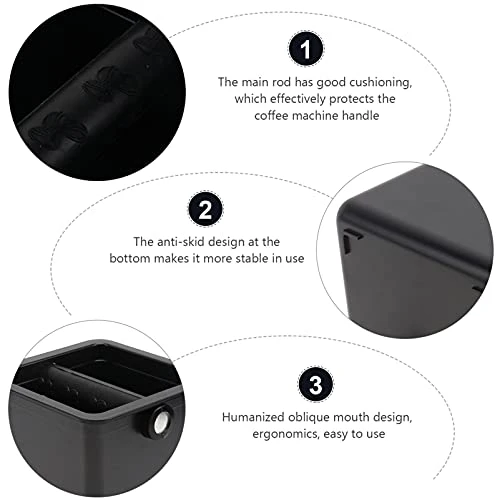 1

The main rod has good cushioning, which effectively protects the coffee machine handle

2

The anti-skid design at the bottom makes it more stable in use

3

Humanized oblique mouth design, ergonomics, easy to use