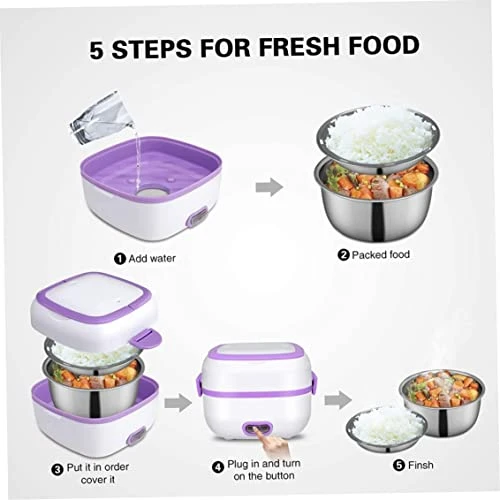 5 STEPS FOR FRESH FOOD

❶ Add water

❷ Packed food

❸ Put it in order cover it

❹ Plug in and turn on the button

❺ Finsh