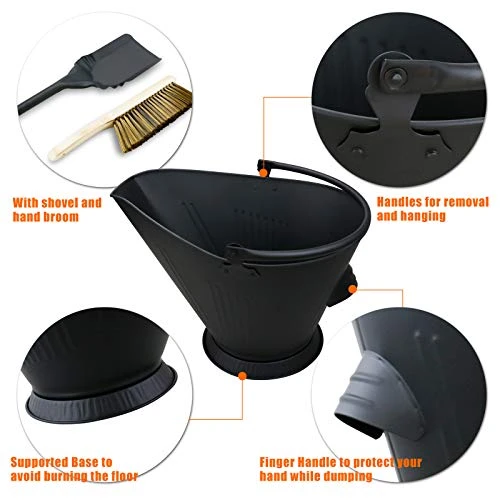 With shovel and hand broom

Handles for removal and hanging

Supported Base to avoid burning the floor

Finger Handle to protect your hand while dumping