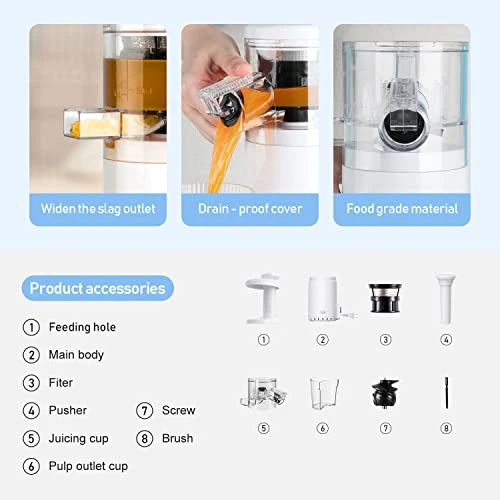 Widen the slag outlet

Drain - proof cover

Food grade material

Product accessories

① Feeding hole
② Main body
③ Fiter
④ Pusher
⑤ Juicing cup
⑥ Pulp outlet cup
⑦ Screw
⑧ Brush

①
②
③
④
⑤
⑥
⑦
⑧