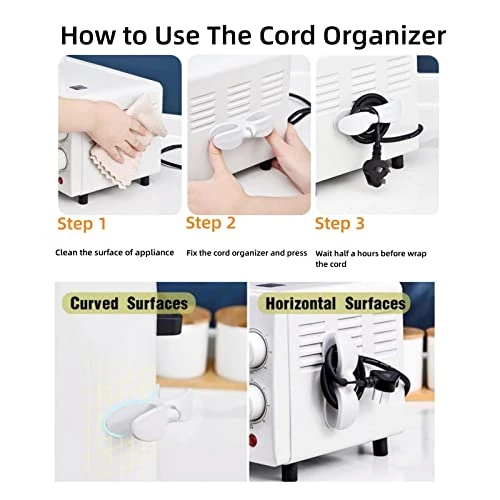 How to Use The Cord Organizer

Step 1

Clean the surface of appliance

Step 2

Fix the cord organizer and press

Step 3

Wait half a hours before wrap the cord

Curved Surfaces

Horizontal Surfaces