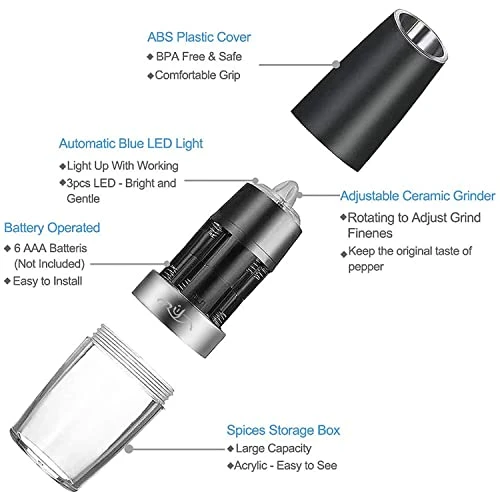 ABS Plastic Cover
◆ BPA Free & Safe
◆Comfortable Grip

Automatic Blue LED Light
◆Light Up With Working
◆3pcs LED - Bright and Gentle

Adjustable Ceramic Grinder
◆Rotating to Adjust Grind Finenes
◆Keep the original taste of pepper

Battery Operated
◆ 6 AAA Batteris (Not Included)
◆ Easy to Install

Spices Storage Box
◆ Large Capacity
◆Acrylic - Easy to See