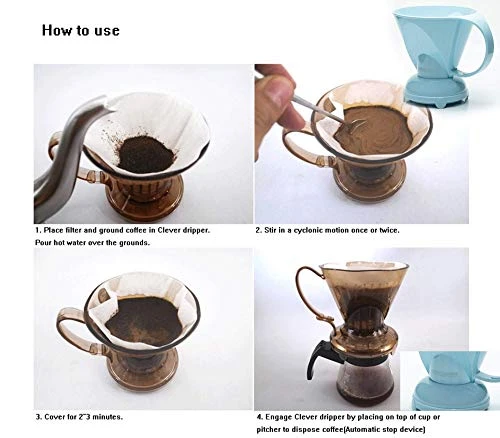 How to use

1. Place filter and ground coffee in Clever dripper. Pour hot water over the grounds.

2. Stir in a cyclonic motion once or twice.

3. Cover for 2~3 minutes.

4. Engage Clever dripper by placing on top of cup or pitcher to dispose coffee(Automatic stop device)